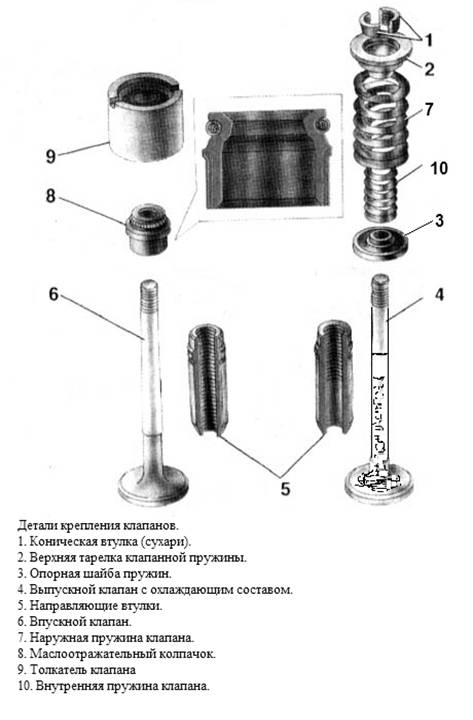 1
2
7
9
10
8
3
6
4
5

Детали крепления клапанов.
1. Коническая втулка (сухари).
2. Верхняя тарелка клапанной пружины.
3. Опорная шайба пружин.
4. Выпускной клапан с охлаждающим составом.
5. Направляющие втулки.
6. Впускной клапан.
7. Наружная пружина клапана.
8. Маслоотражательный колпачок.
9. Толкатель клапана
10. Внутренняя пружина клапана.