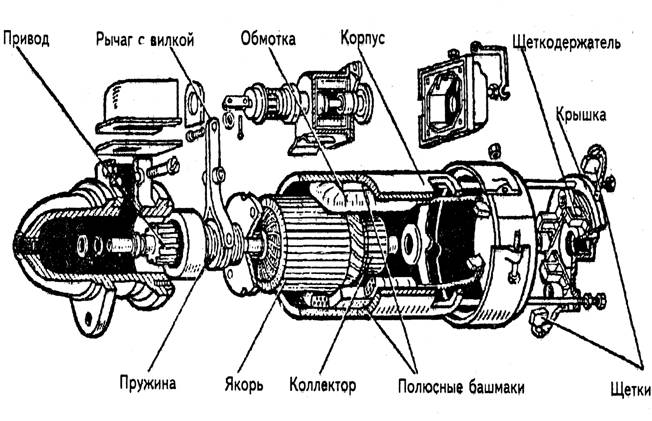 Привод
Рычаг с вилкой
Обмотка
Корпус
Щеткодержатель
Крышка
Пружина
Якорь
Коллектор
Полюсные башмаки
Щетки